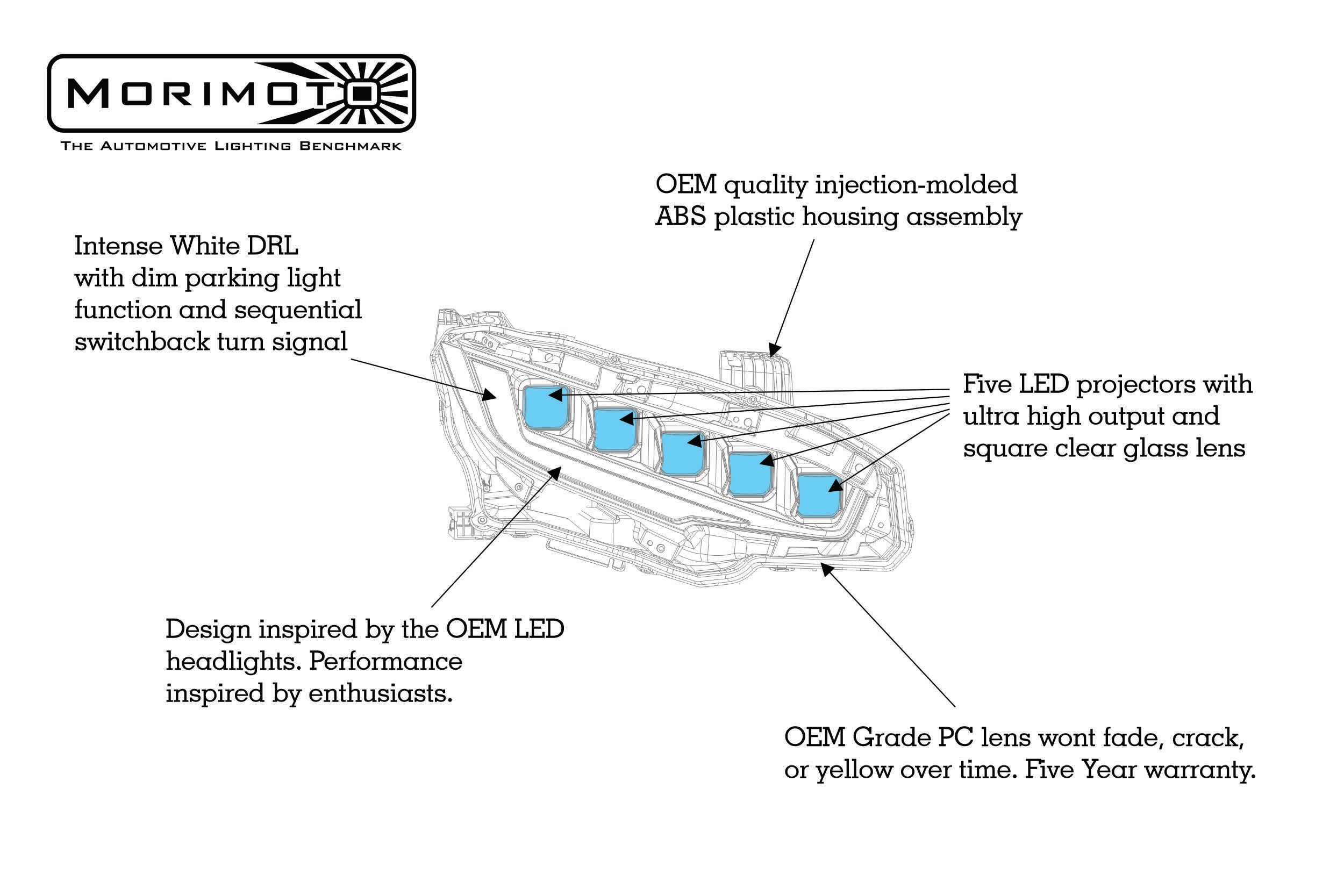 MORIMOTO

THE AUTOMOTIVE LIGHTING BENCHMARK

OEM quality injection-molded ABS plastic housing assembly

Intense White DRL with dim parking light function and sequential switchback turn signal

Five LED projectors with ultra high output and square clear glass lens

Design inspired by the OEM LED headlights. Performance inspired by enthusiasts.

OEM Grade PC lens wont fade, crack, or yellow over time. Five Year warranty.