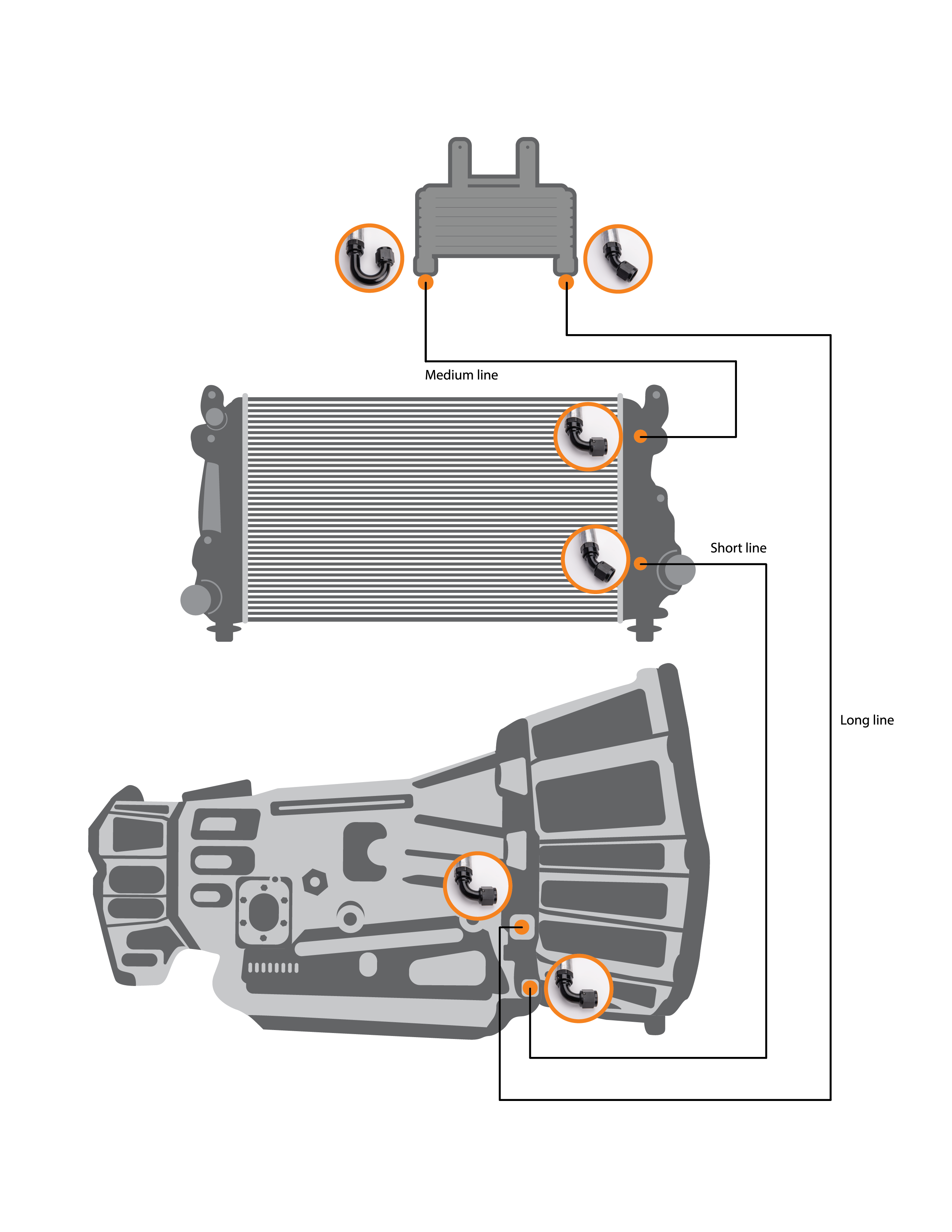 Medium line

Short line

Long line