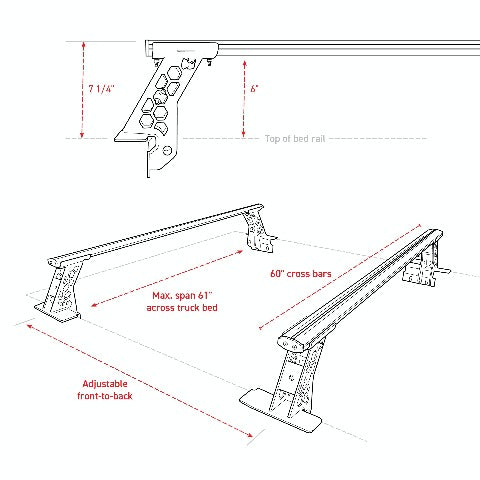 7 1/4"

6"

Top of bed rail

60" cross bars

Max. span 61"
across truck bed

Adjustable
front-to-back