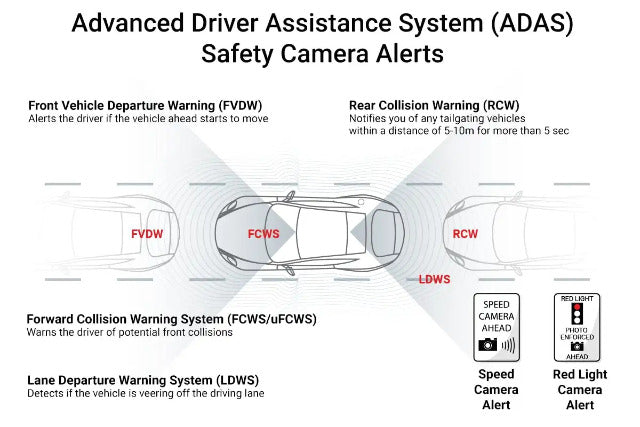 Advanced Driver Assistance System (ADAS)
Safety Camera Alerts

Front Vehicle Departure Warning (FVDW)
Alerts the driver if the vehicle ahead starts to move

Rear Collision Warning (RCW)
Notifies you of any tailgating vehicles within a distance of 5-10m for more than 5 sec

FVDW

FCWS

RCW

LDWS

Forward Collision Warning System (FCWS/uFCWS)
Warns the driver of potential front collisions

Lane Departure Warning System (LDWS)
Detects if the vehicle is veering off the driving lane

SPEED CAMERA AHEAD

Speed Camera Alert

RED LIGHT
PHOTO ENFORCED
AHEAD

Red Light Camera Alert