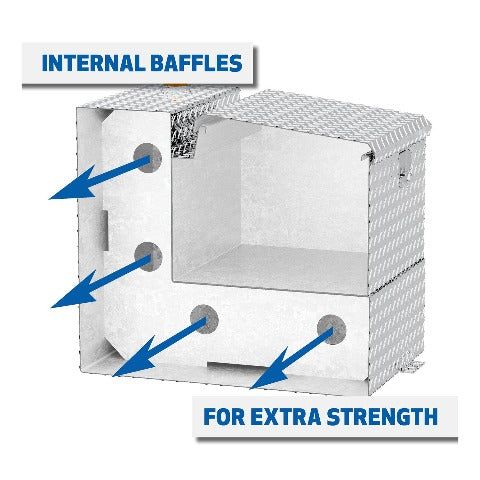 INTERNAL BAFFLES

FOR EXTRA STRENGTH